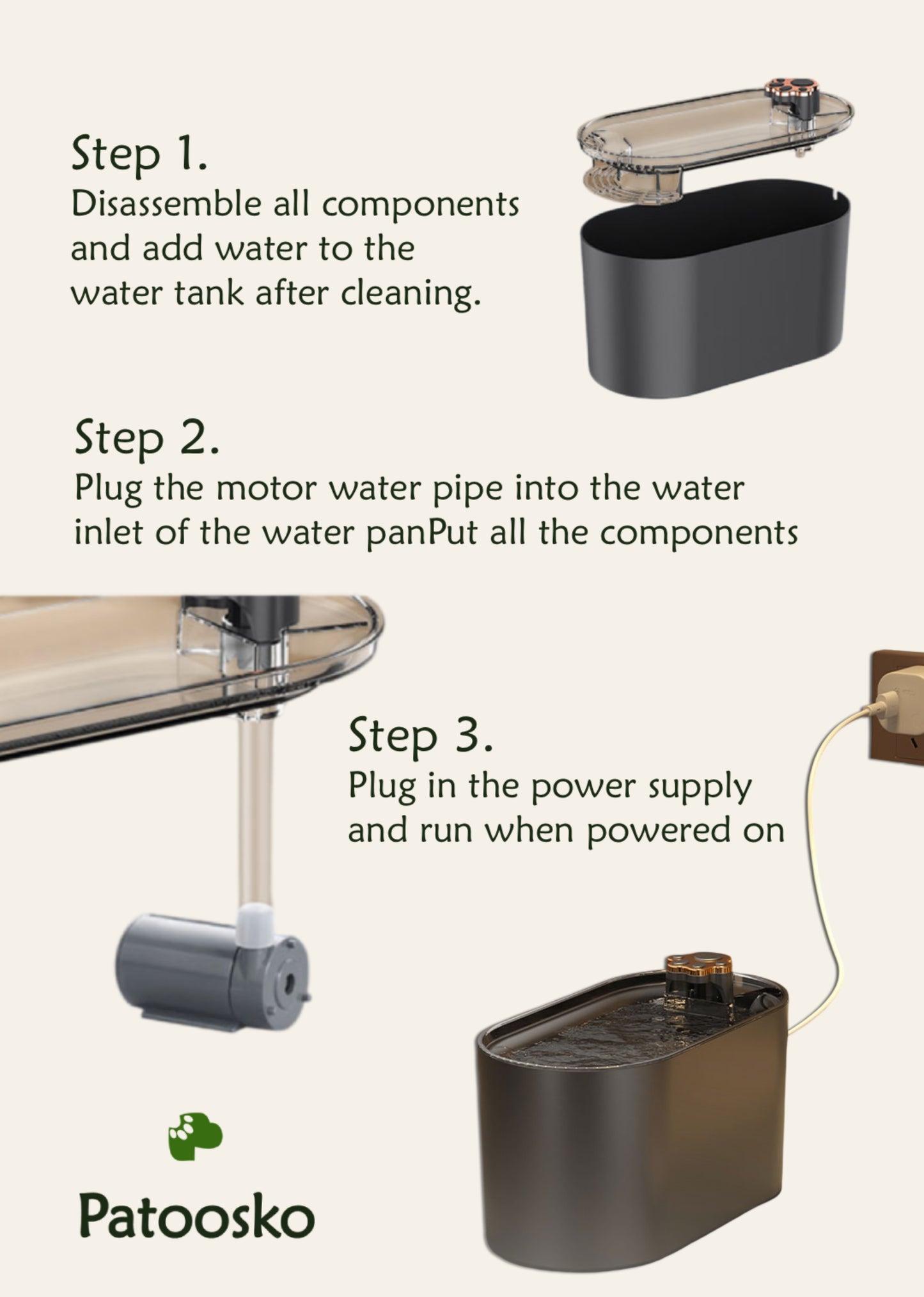 Step 1.
Disassemble all components and add water to the water tank after cleaning.

Step 2.
Plug the motor water pipe into the water inlet of the water panPut all the components

Step 3.
Plug in the power supply and run when powered on

Patoosko