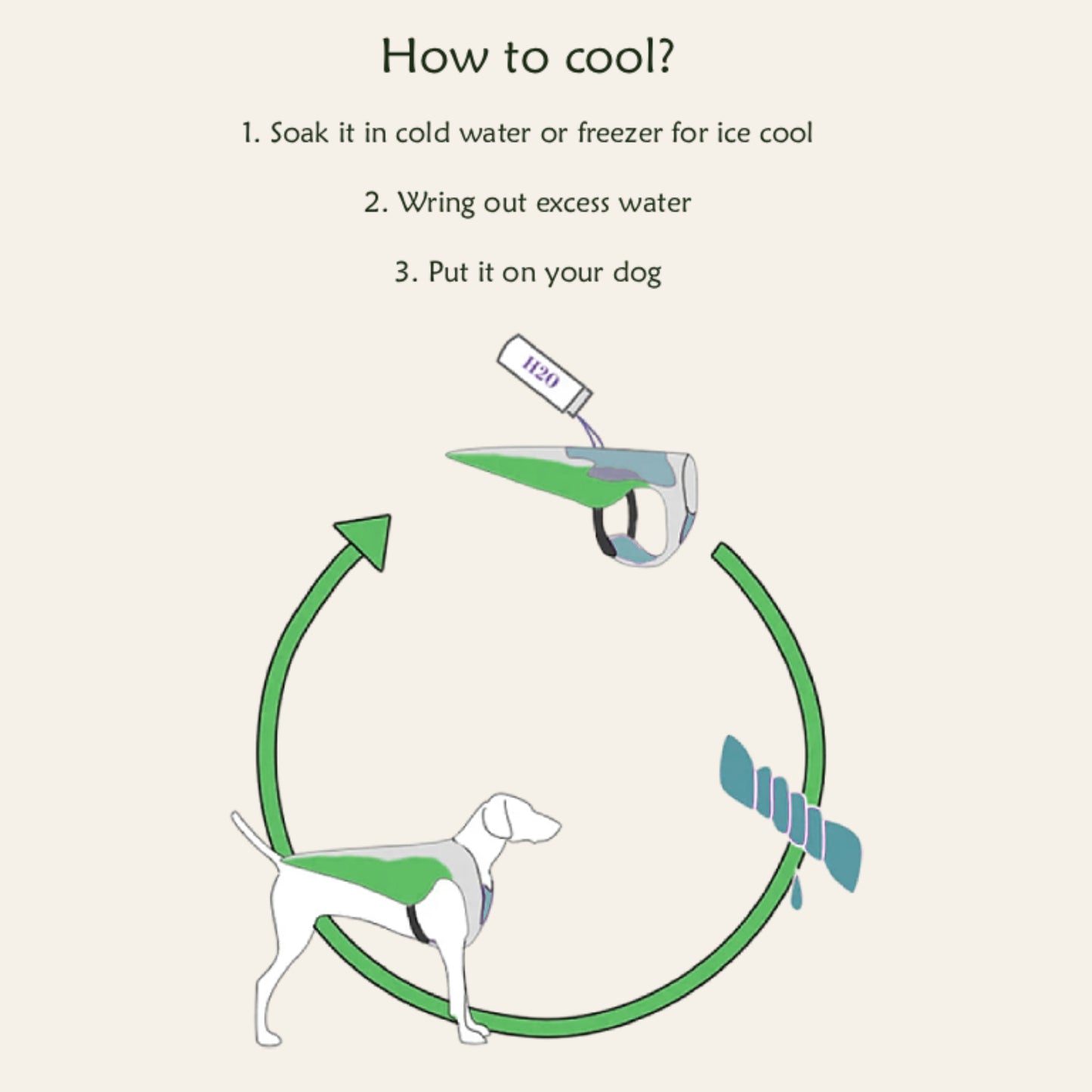 How to cool?

1. Soak it in cold water or freezer for ice cool

2. Wring out excess water

3. Put it on your dog

H2O